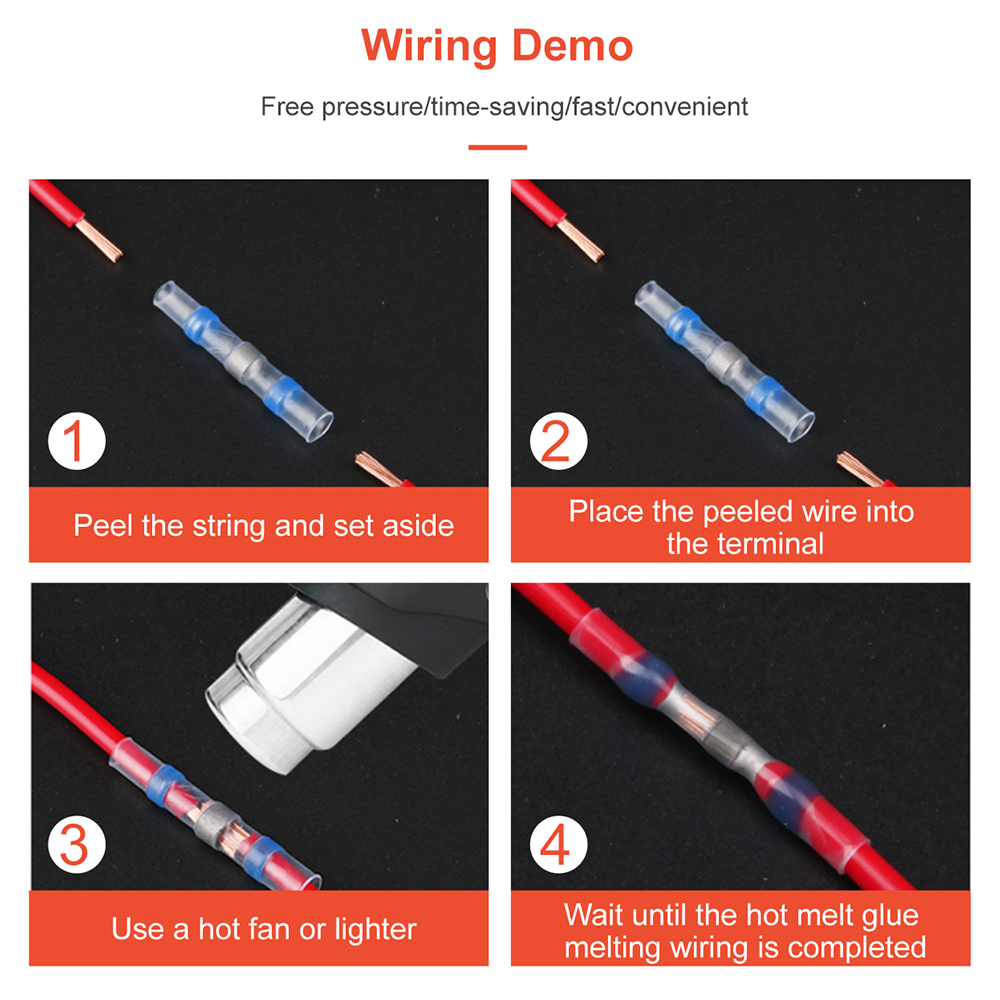 Wiring Demo

Free pressure/time-saving/fast/convenient

1

Peel the string and set aside

2

Place the peeled wire into the terminal

3

Use a hot fan or lighter

4

Wait until the hot melt glue melting wiring is completed