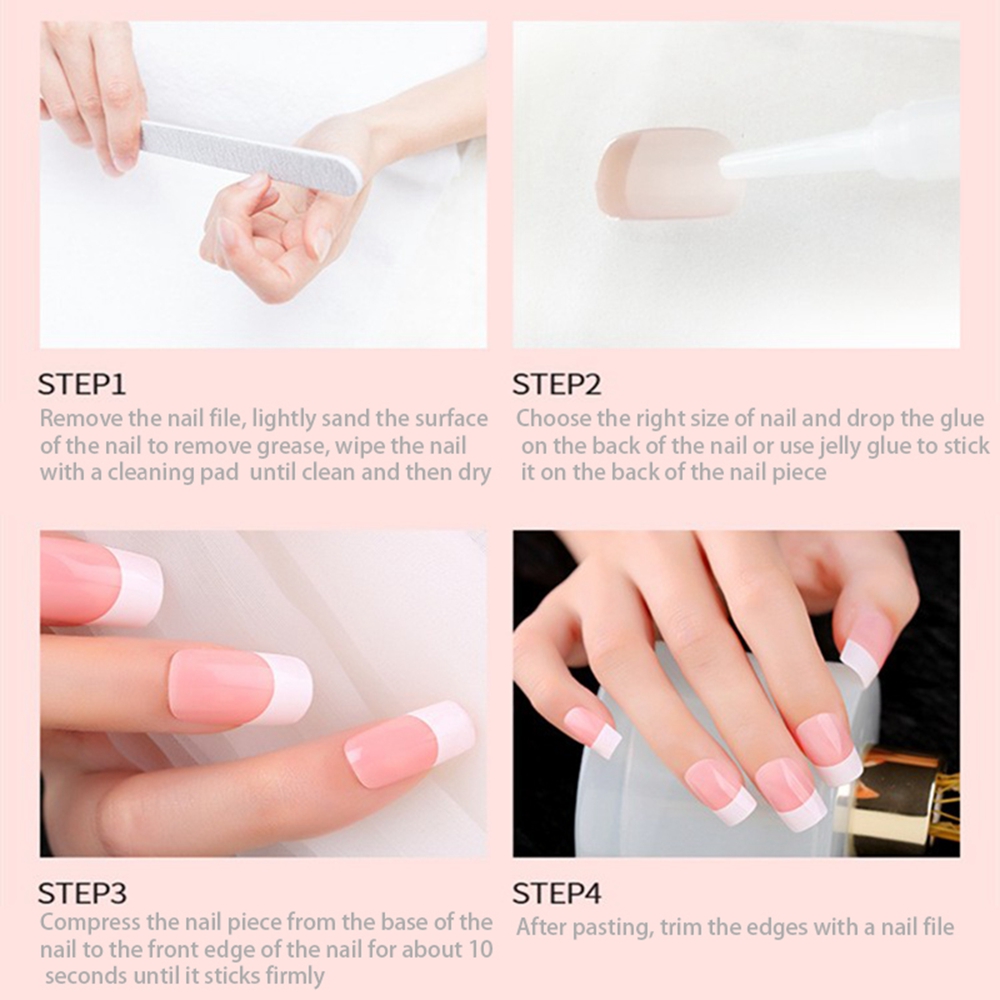 STEP1
Remove the nail file, lightly sand the surface of the nail to remove grease, wipe the nail with a cleaning pad  until clean and then dry

STEP2
Choose the right size of nail and drop the glue on the back of the nail or use jelly glue to stick it on the back of the nail piece

STEP3
Compress the nail piece from the base of the nail to the front edge of the nail for about 10 seconds until it sticks firmly

STEP4
After pasting, trim the edges with a nail file