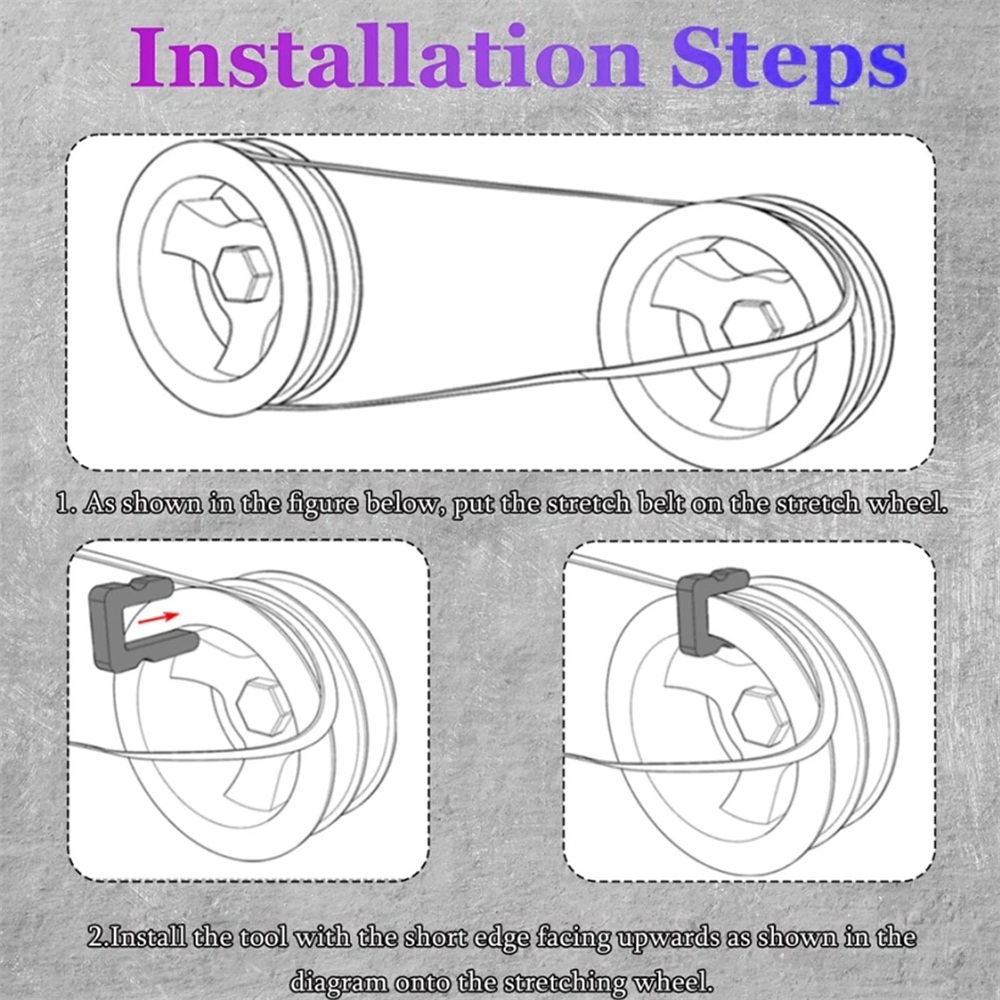 Installation Steps

1. As shown in the figure below, put the stretch belt on the stretch wheel.

2.Install the tool with the short edge facing upwards as shown in the diagram onto the stretching wheel.