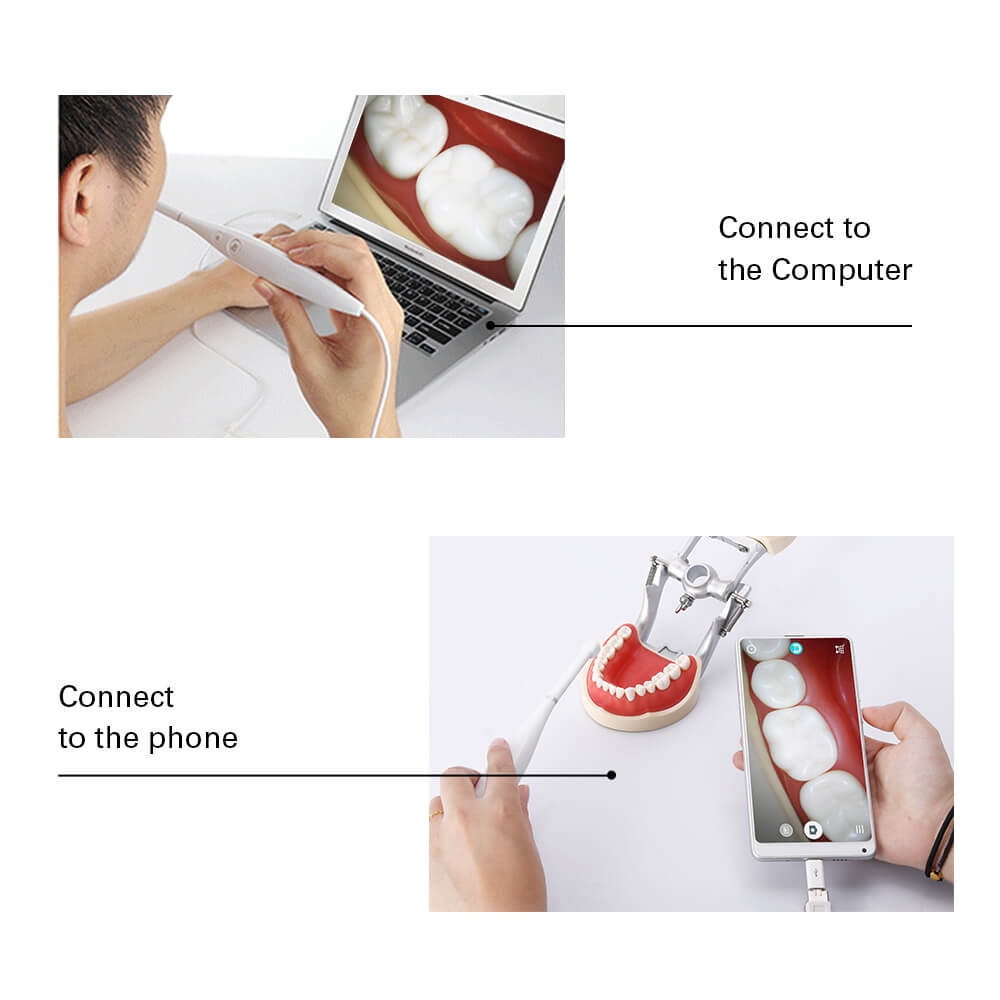 Connect to
the Computer

Connect
to the phone